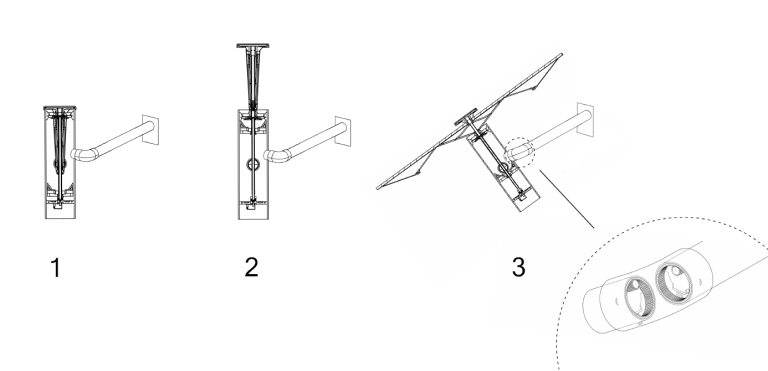 1

2

3